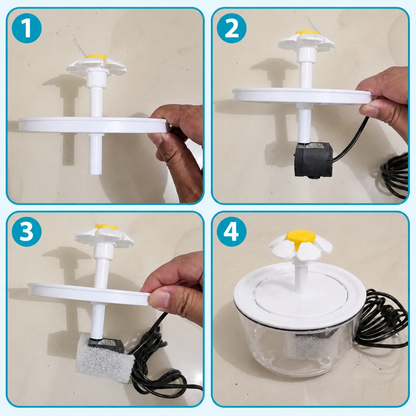 1

2

3

4